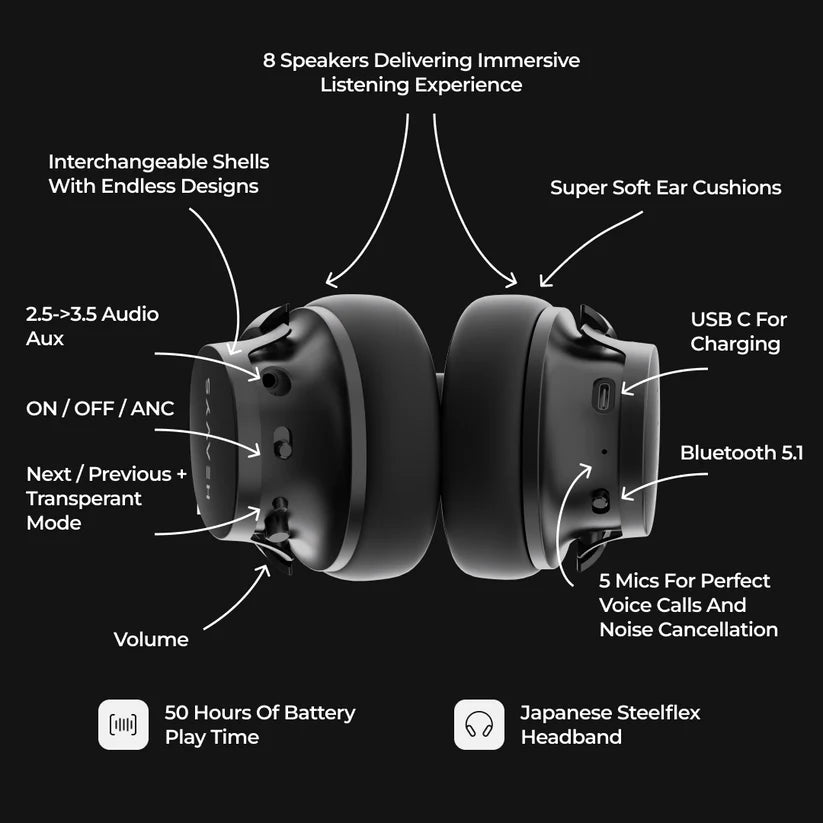 8 Speakers Delivering Immersive Listening Experience

Interchangeable Shells With Endless Designs

Super Soft Ear Cushions

2.5->3.5 Audio Aux

USB C For Charging

ON / OFF / ANC

Bluetooth 5.1

Next / Previous + Transperant Mode

5 Mics For Perfect Voice Calls And Noise Cancellation

Volume

50 Hours Of Battery Play Time

Japanese Steelflex Headband