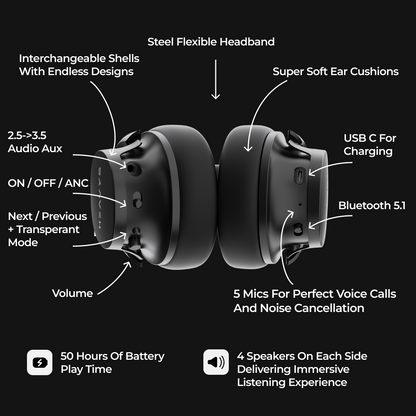 Steel Flexible Headband

Interchangeable Shells With Endless Designs

Super Soft Ear Cushions

2.5->3.5 Audio Aux

USB C For Charging

ON / OFF / ANC

Bluetooth 5.1

Next / Previous + Transperant Mode

Volume

5 Mics For Perfect Voice Calls And Noise Cancellation

50 Hours Of Battery Play Time

4 Speakers On Each Side Delivering Immersive Listening Experience